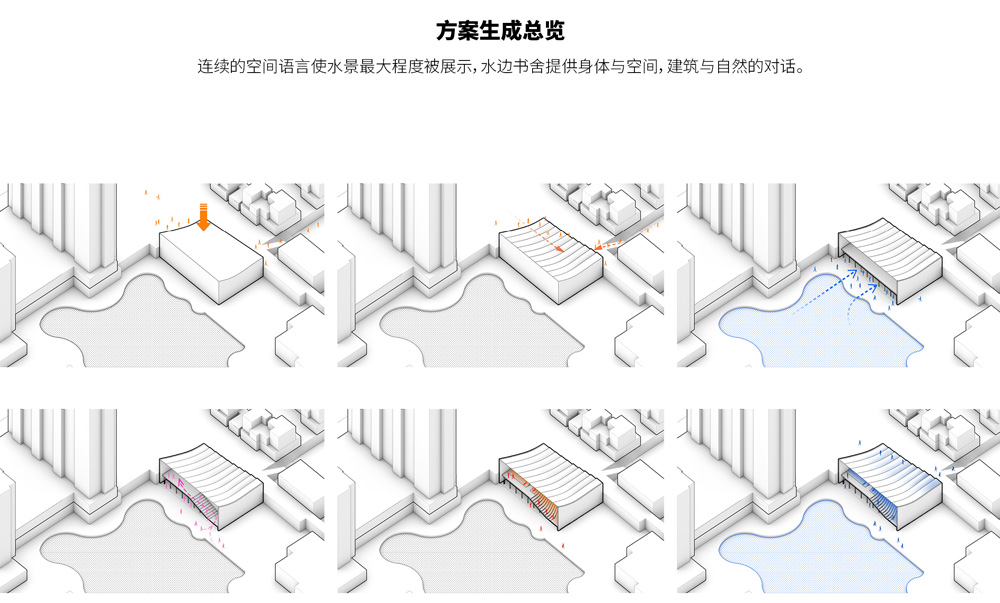 方案生成总览

连续的空间语言使水景最大程度被展示，水边书舍提供身体与空间，建筑与自然的对话。